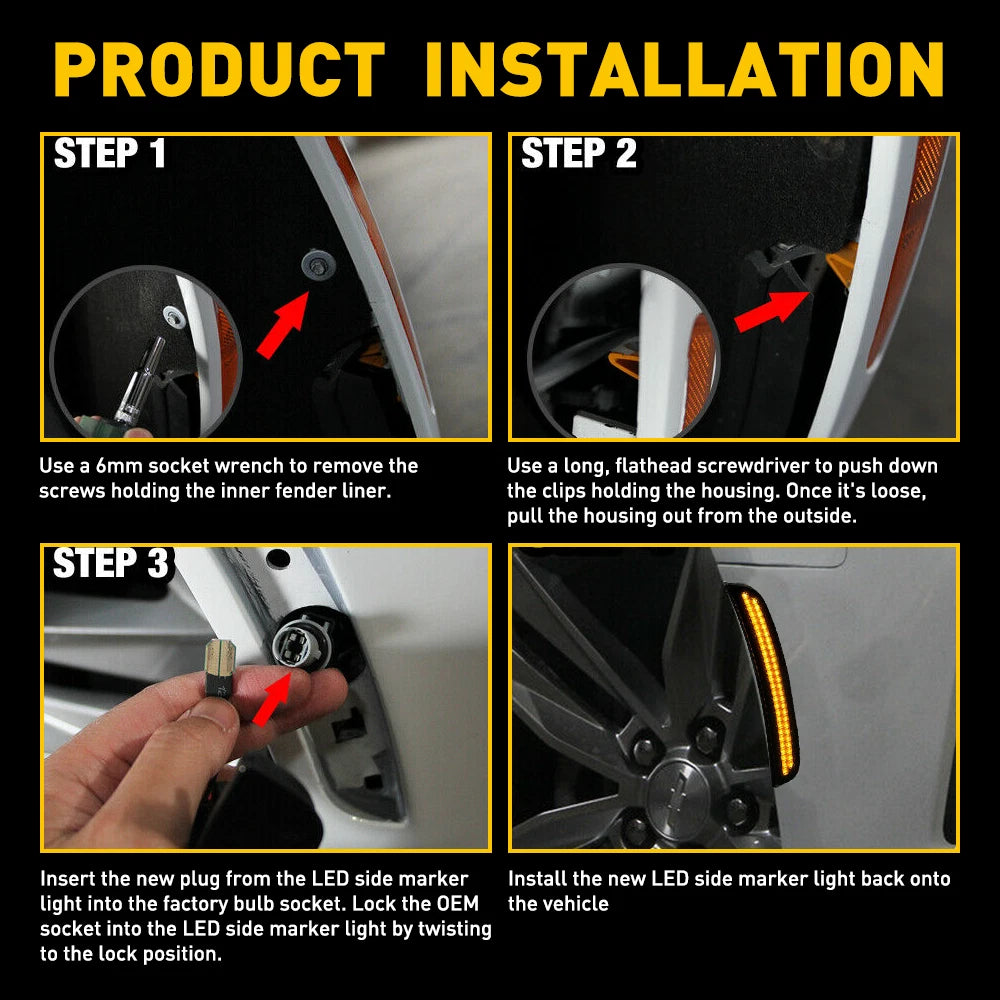 PRODUCT INSTALLATION

STEP 1

Use a 6mm socket wrench to remove the screws holding the inner fender liner.

STEP 2

Use a long, flathead screwdriver to push down the clips holding the housing. Once it's loose, pull the housing out from the outside.

STEP 3

Insert the new plug from the LED side marker light into the factory bulb socket. Lock the OEM socket into the LED side marker light by twisting to the lock position.

Install the new LED side marker light back onto the vehicle